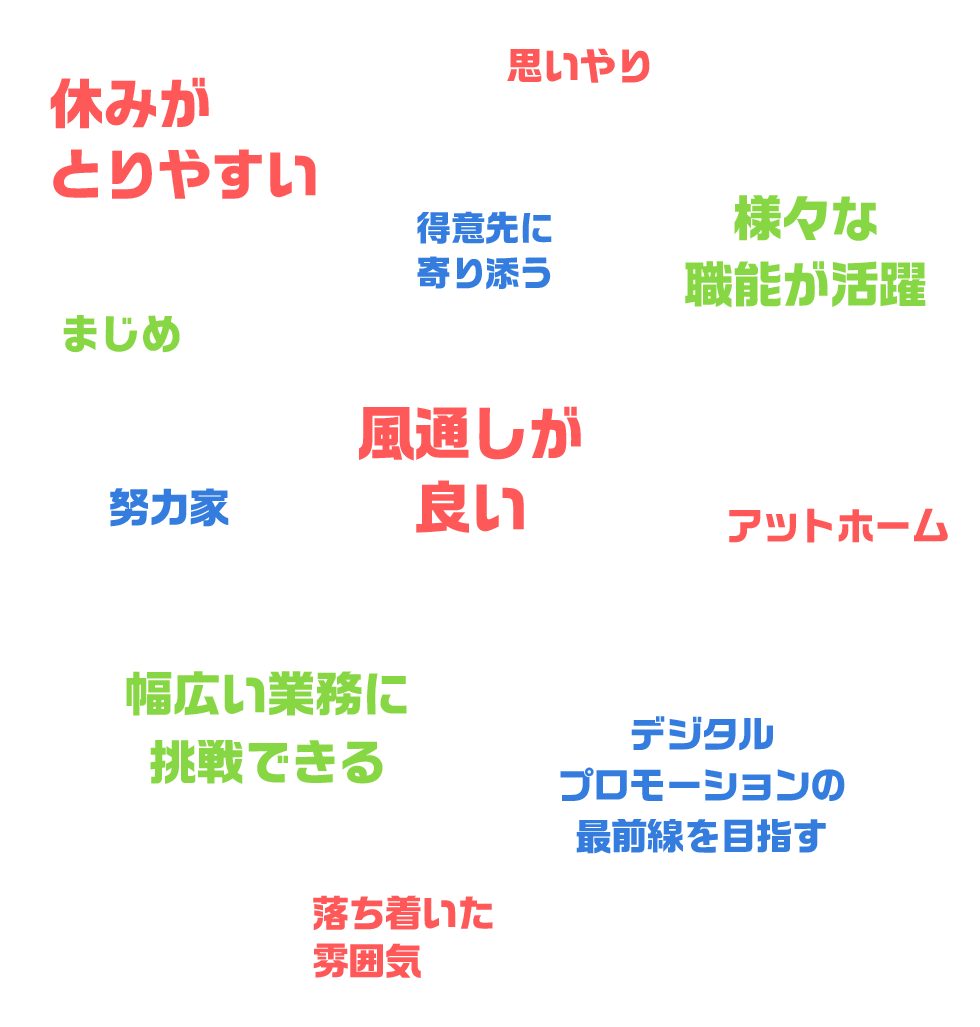 思いやり

休みが
とりやすい

得意先に
寄り添う

様々な
職能が活躍

まじめ

風通しが
良い

努力家

アットホーム

幅広い業務に
挑戦できる

デジタル
プロモーションの
最前線を目指す

落ち着いた
雰囲気