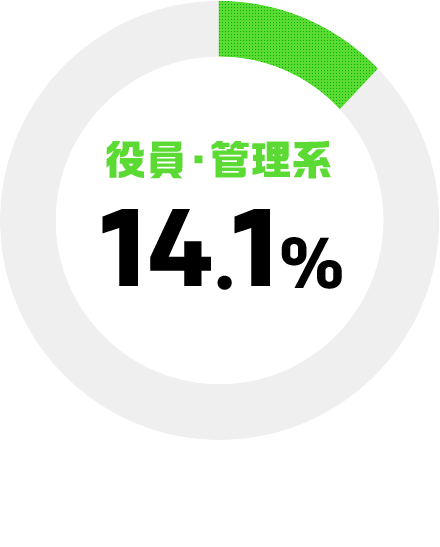 役員・管理系

14.1%