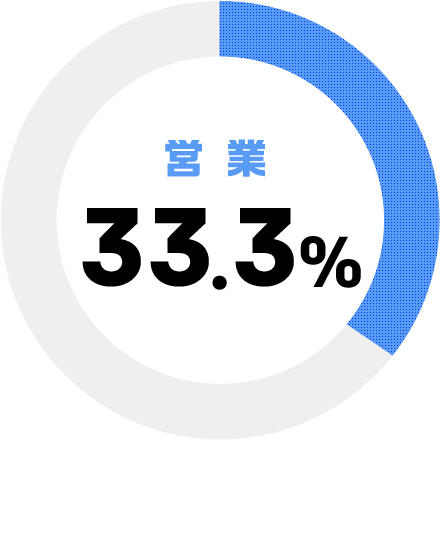 営業
33.3%