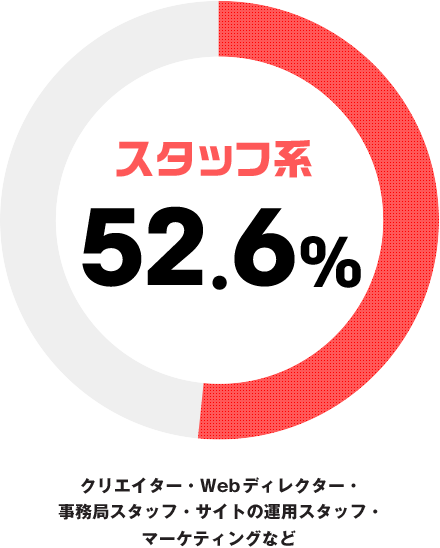 スタッフ系

52.6%

クリエイター・Webディレクター・事務局スタッフ・サイトの運用スタッフ・マーケティングなど