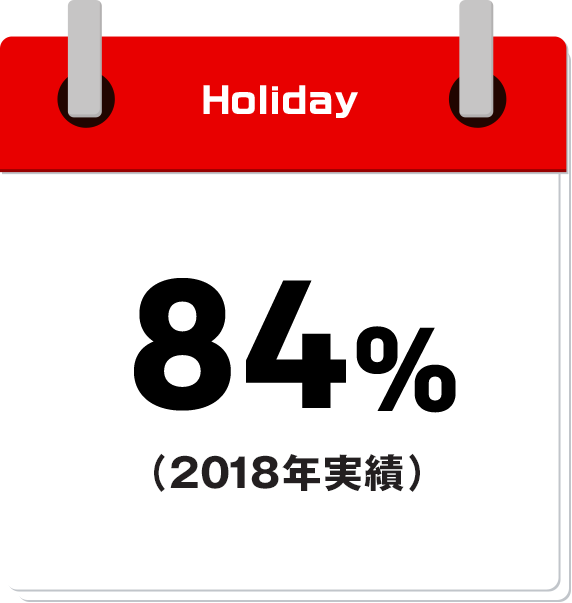 Holiday

84%

（2018年実績）