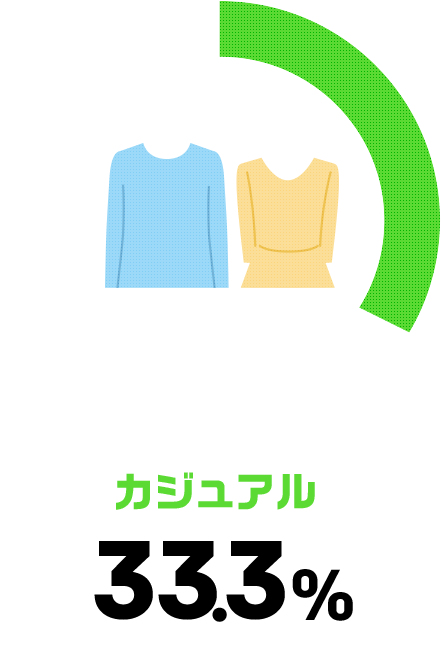 カジュアル

33.3%