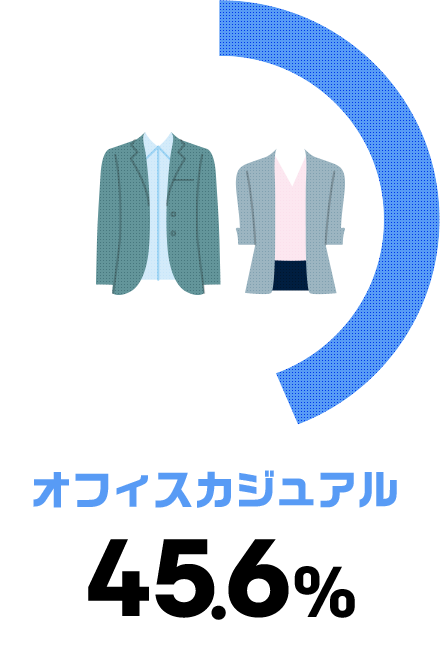 オフィスカジュアル

45.6%