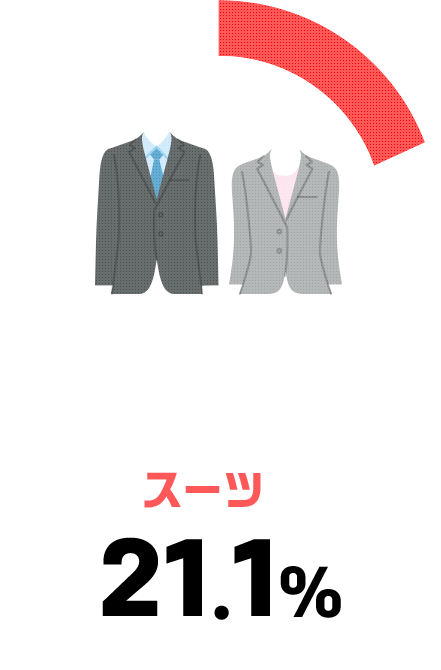 スーツ

21.1%