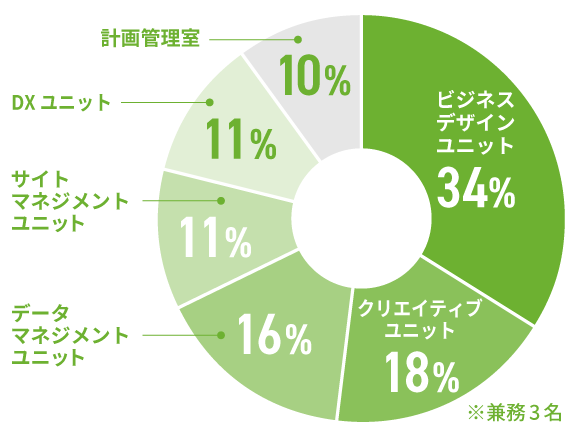 計画管理室
10%

DX ユニット
11%

サイト
マネジメント
ユニット
11%

データ
マネジメント
ユニット
16%

ビジネス
デザイン
ユニット
34%

クリエイティブ
ユニット
18%

※兼務３名